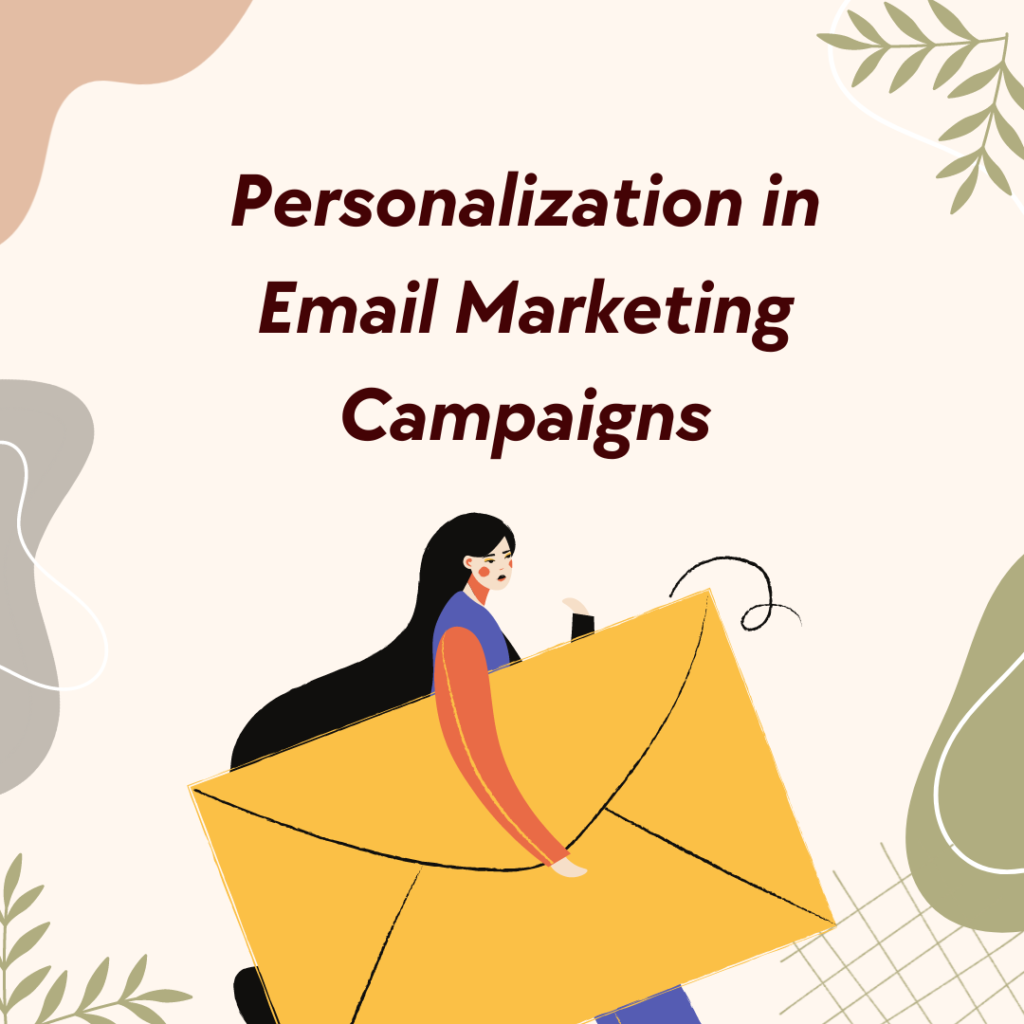 Personalization in Email Marketing Campaigns